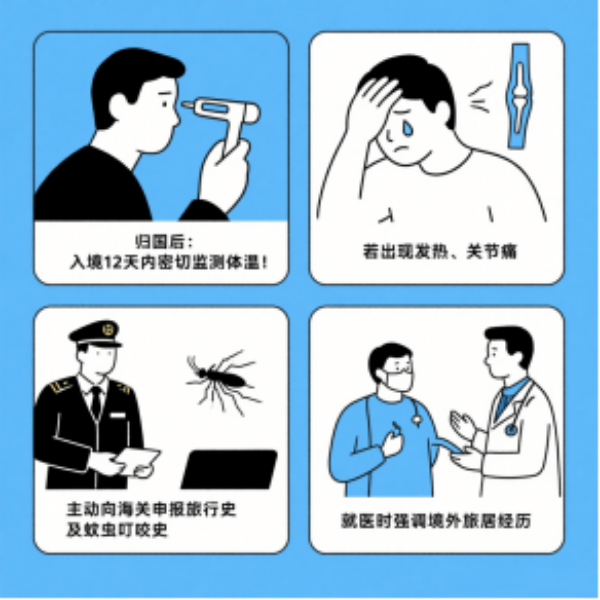 归国后：
入境12天内密切监测体温！

若出现发热、关节痛

主动向海关申报旅行史
及蚊虫叮咬史

就医时强调境外旅居经历