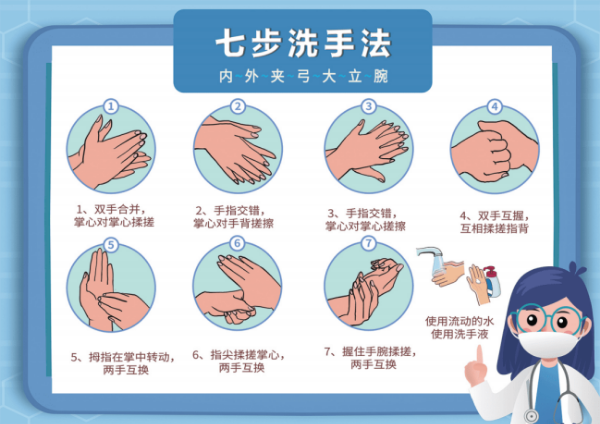 七步洗手法

内~外~夹~弓~大~立~腕

1

1、双手合并，掌心对掌心揉搓

2

2、手指交错，掌心对手背搓擦

3

3、手指交错，掌心对掌心搓擦

4

4、双手互握，互相揉搓指背

5

5、拇指在掌中转动，两手互换

6

6、指尖揉搓掌心，两手互换

7

7、握住手腕揉搓，两手互换

使用流动的水
使用洗手液