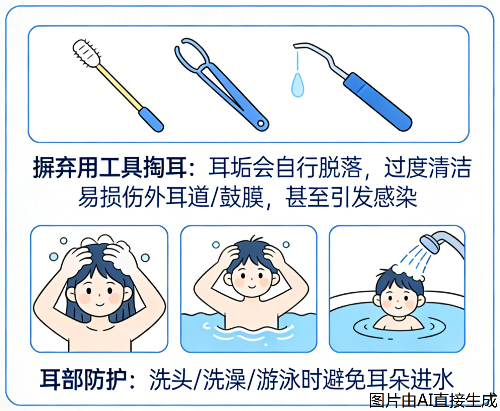 摒弃用工具掏耳：耳垢会自行脱落，过度清洁易损伤外耳道/鼓膜，甚至引发感染

耳部防护：洗头/洗澡/游泳时避免耳朵进水

图片由AI直接生成